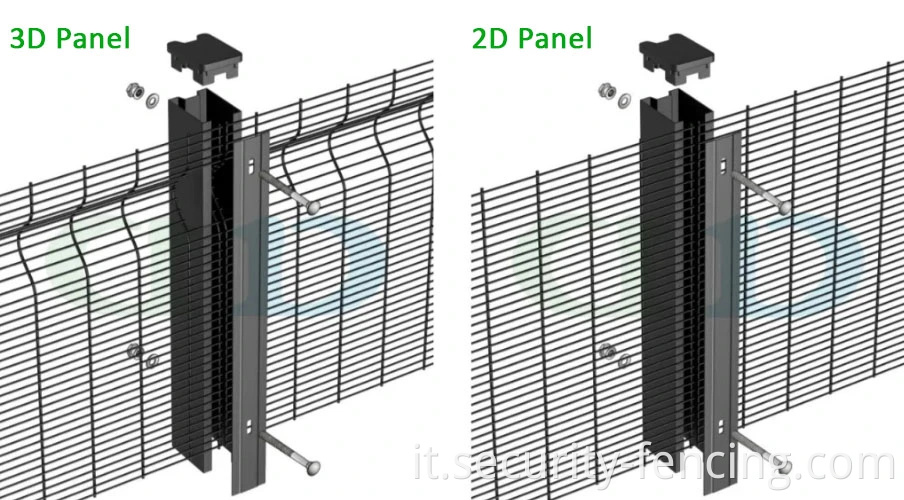 3D Panel

2D Panel

it.security-fencing.com